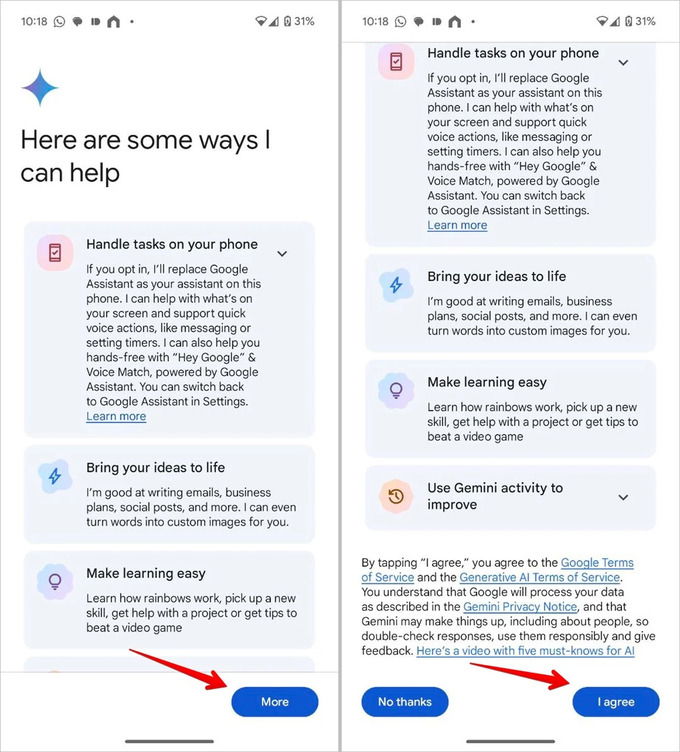 10:18 31%

Here are some ways I can help

Handle tasks on your phone

If you opt in, I'll replace Google Assistant as your assistant on this phone. I can help with what's on your screen and support quick voice actions, like messaging or setting timers. I can also help you hands-free with "Hey Google" & Voice Match, powered by Google Assistant. You can switch back to Google Assistant in Settings. Learn more

Bring your ideas to life

I'm good at writing emails, business plans, social posts, and more. I can even turn words into custom images for you.

Make learning easy

Learn how rainbows work, pick up a new skill, get help with a project or get tips to beat a video game

More

10:18 31%

Handle tasks on your phone

If you opt in, I'll replace Google Assistant as your assistant on this phone. I can help with what's on your screen and support quick voice actions, like messaging or setting timers. I can also help you hands-free with "Hey Google" & Voice Match, powered by Google Assistant. You can switch back to Google Assistant in Settings. Learn more

Bring your ideas to life

I'm good at writing emails, business plans, social posts, and more. I can even turn words into custom images for you.

Make learning easy

Learn how rainbows work, pick up a new skill, get help with a project or get tips to beat a video game

Use Gemini activity to improve

By tapping "I agree," you agree to the Google Terms of Service and the Generative AI Terms of Service. You understand that Google will process your data as described in the Gemini Privacy Notice, and that Gemini may make things up, including about people, so double-check responses, use them responsibly and give feedback. Here's a video with five must-knows for AI

No thanks

I agree